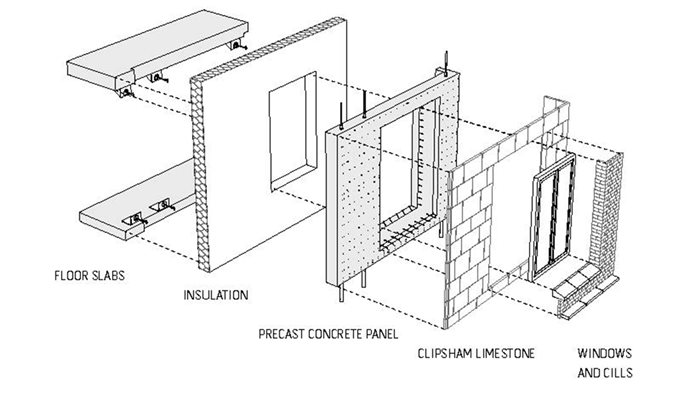 FLOOR SLABS

INSULATION

PRECAST CONCRETE PANEL

CLIPSHAM LIMESTONE

WINDOWS AND CILLS